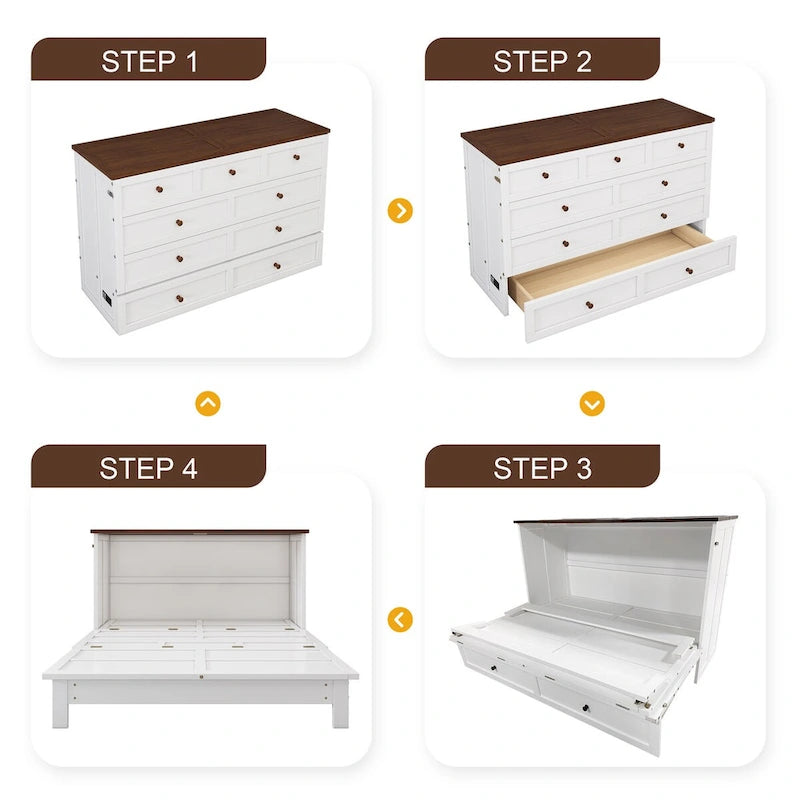 STEP 1

STEP 2

STEP 4

STEP 3