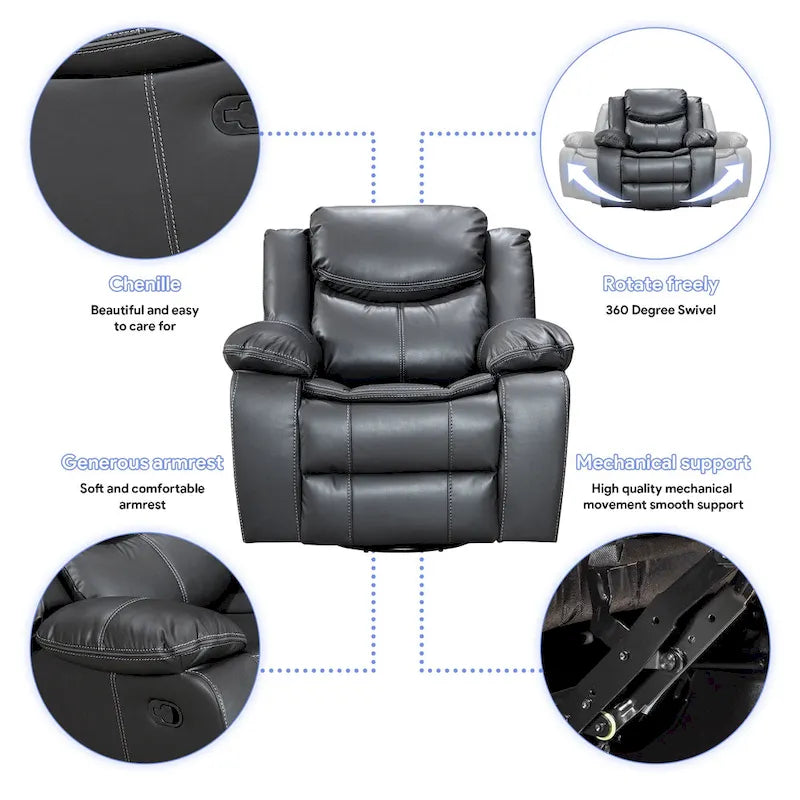 Chenille
Beautiful and easy to care for

Rotate freely
360 Degree Swivel

Generous armrest
Soft and comfortable armrest

Mechanical support
High quality mechanical movement smooth support